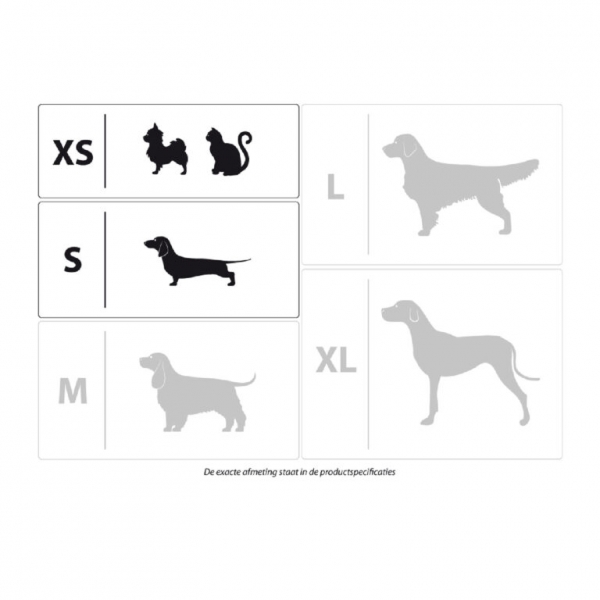 XS

S

M

L

XL

De exacte afmeting staat in de productspecificaties